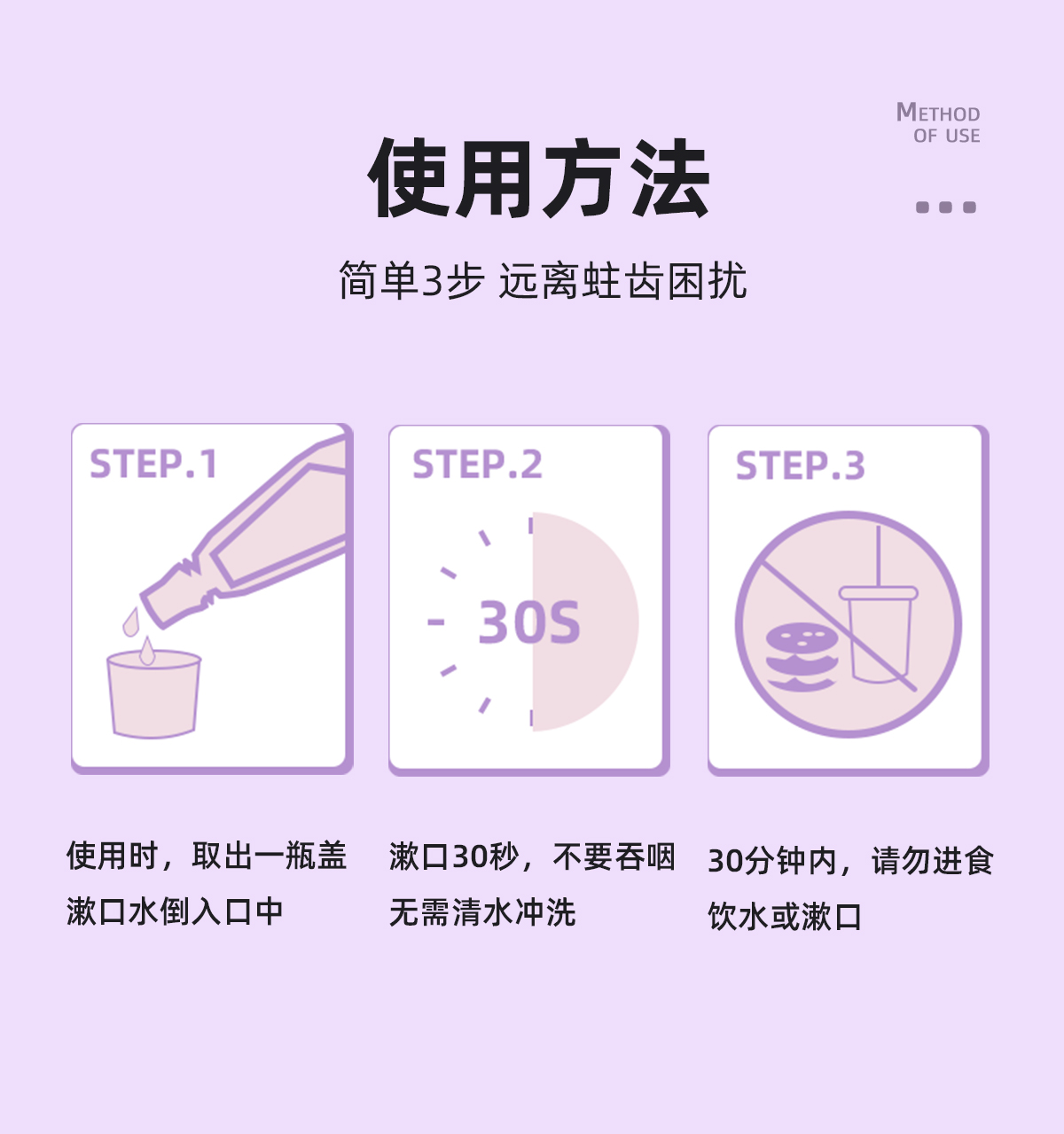 METHOD
OF USE

使用方法

简单3步 远离蛀齿困扰

STEP.1

STEP.2

30S

STEP.3

使用时，取出一瓶盖漱口水倒入口中

漱口30秒，不要吞咽无需清水冲洗

30分钟内，请勿进食饮水或漱口